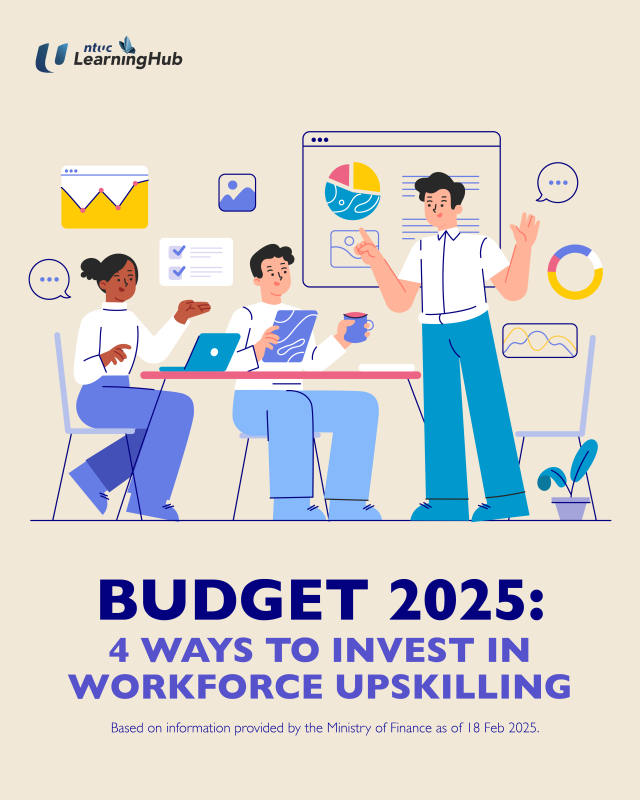 ntuc LearningHub

BUDGET 2025:
4 WAYS TO INVEST IN WORKFORCE UPSKILLING

Based on information provided by the Ministry of Finance as of 18 Feb 2025.