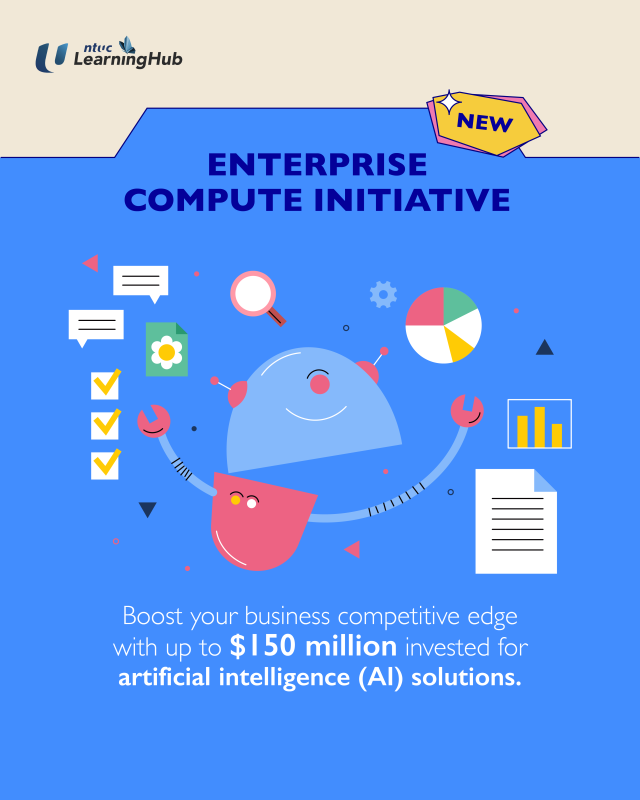 ntuc LearningHub

NEW

ENTERPRISE COMPUTE INITIATIVE

Boost your business competitive edge with up to $150 million invested for artificial intelligence (AI) solutions.