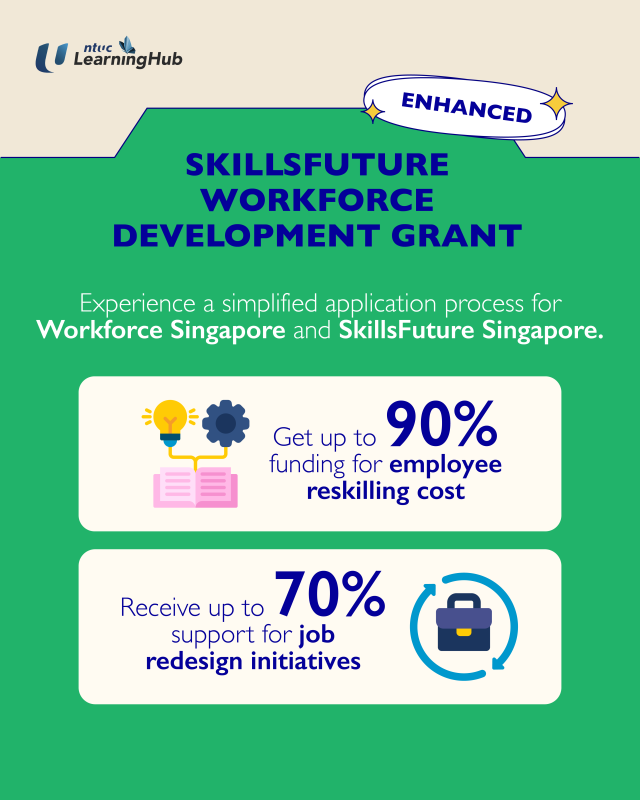 ntuc LearningHub

ENHANCED

SKILLSFUTURE WORKFORCE DEVELOPMENT GRANT

Experience a simplified application process for Workforce Singapore and SkillsFuture Singapore.

Get up to 90% funding for employee reskilling cost

Receive up to 70% support for job redesign initiatives